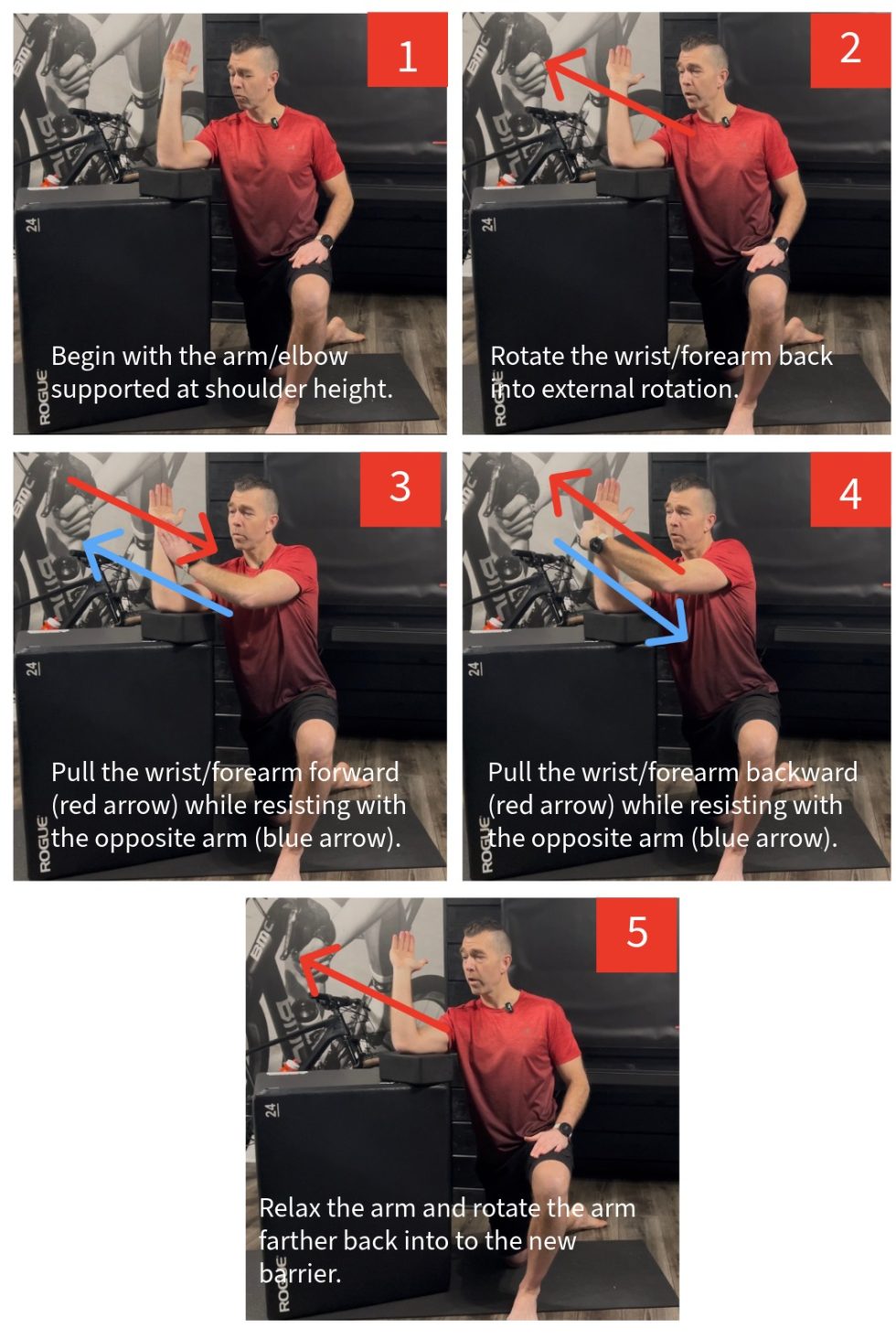 1

BMC

24

ROGUE

Begin with the arm/elbow supported at shoulder height.

2

BMC

24

ROGUE

Rotate the wrist/forearm back into external rotation.

3

BMC

24

ROGUE

Pull the wrist/forearm forward (red arrow) while resisting with the opposite arm (blue arrow).

4

BMC

24

ROGUE

Pull the wrist/forearm backward (red arrow) while resisting with the opposite arm (blue arrow).

5

BMC

24

ROGUE

Relax the arm and rotate the arm farther back into to the new barrier.