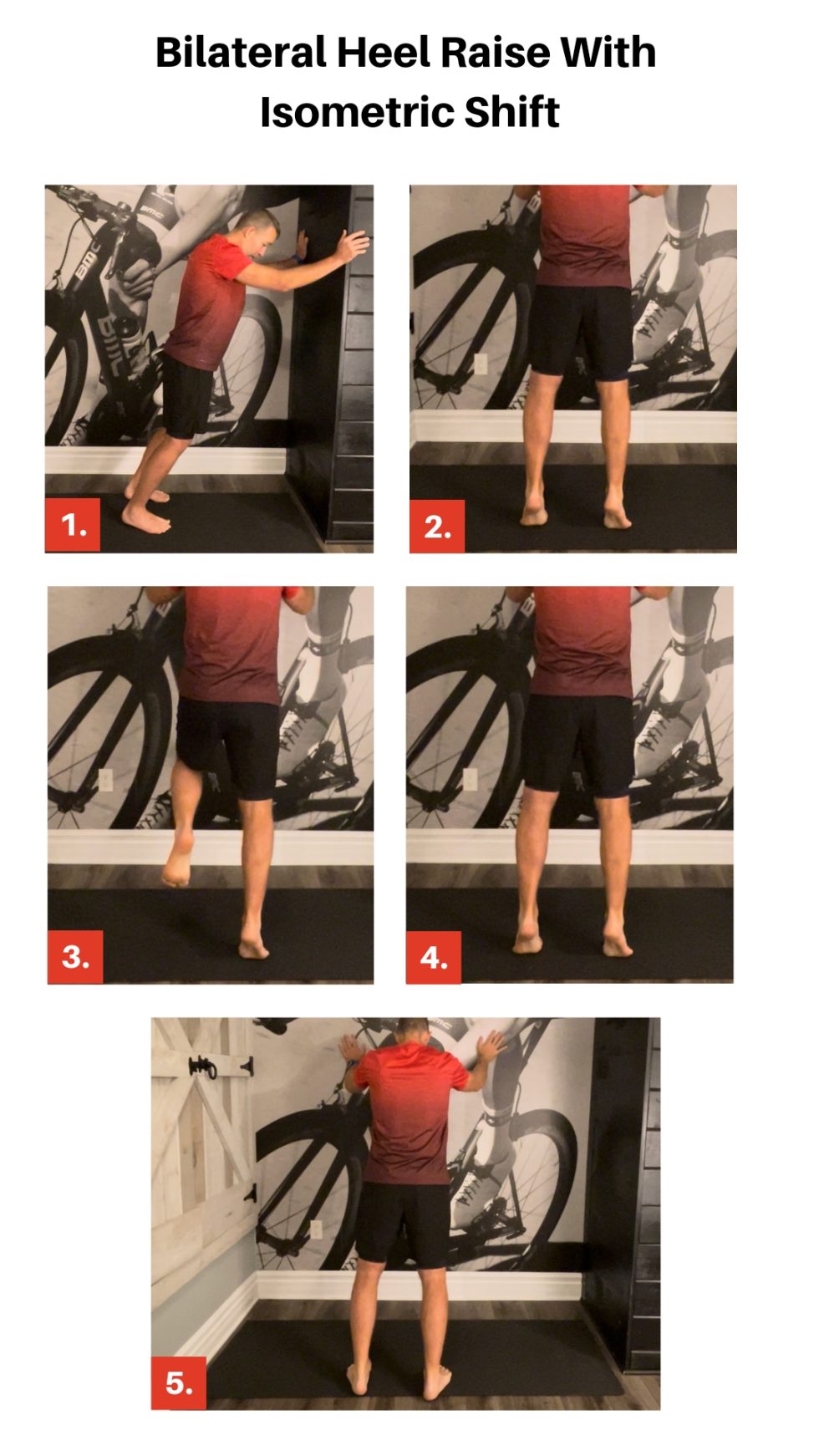 Bilateral Heel Raise With Isometric Shift

1.

2.

3.

4.

5.