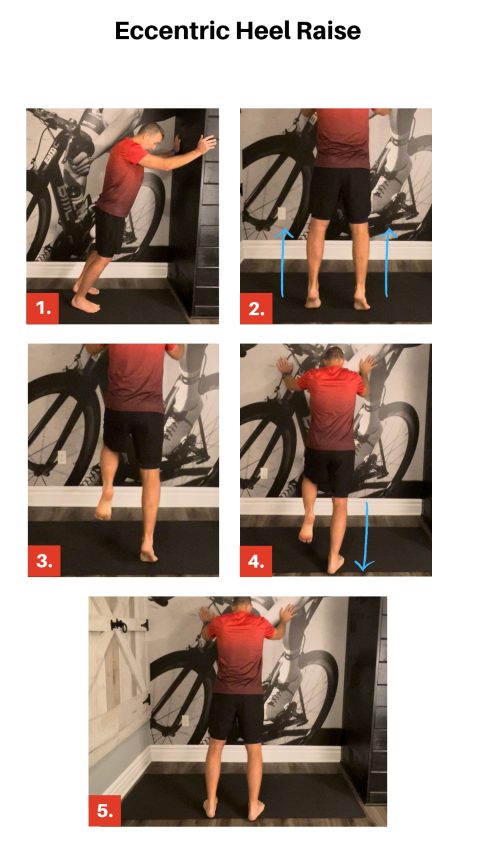 Eccentric Heel Raise

1.

2.

3.

4.

5.